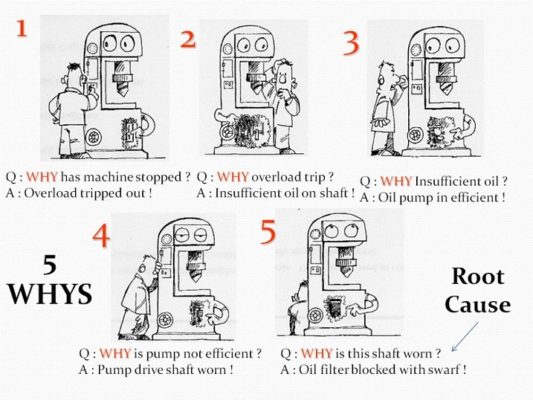 1

Q : WHY has machine stopped ?
A : Overload tripped out !

2

Q : WHY overload trip ?
A : Insufficient oil on shaft !

3

Q : WHY Insufficient oil ?
A : Oil pump in efficient !

5 WHYS

4

Q : WHY is pump not efficient ?
A : Pump drive shaft worn !

5

Q : WHY is this shaft worn ?
A : Oil filter blocked with swarf !

Root Cause