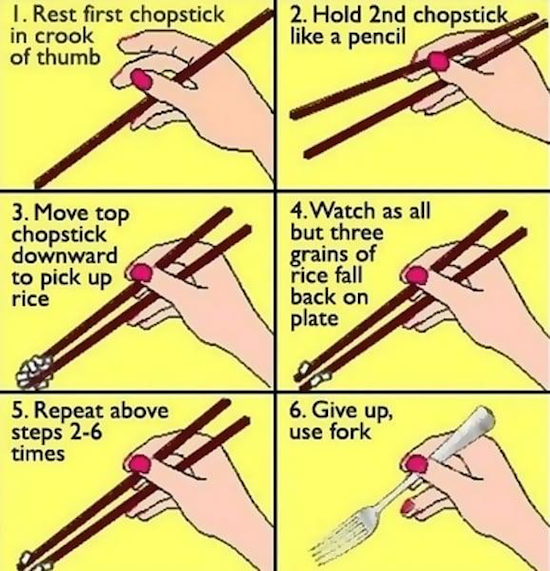 1. Rest first chopstick in crook of thumb

2. Hold 2nd chopstick like a pencil

3. Move top chopstick downward to pick up rice

4. Watch as all but three grains of rice fall back on plate

5. Repeat above steps 2-6 times

6. Give up, use fork